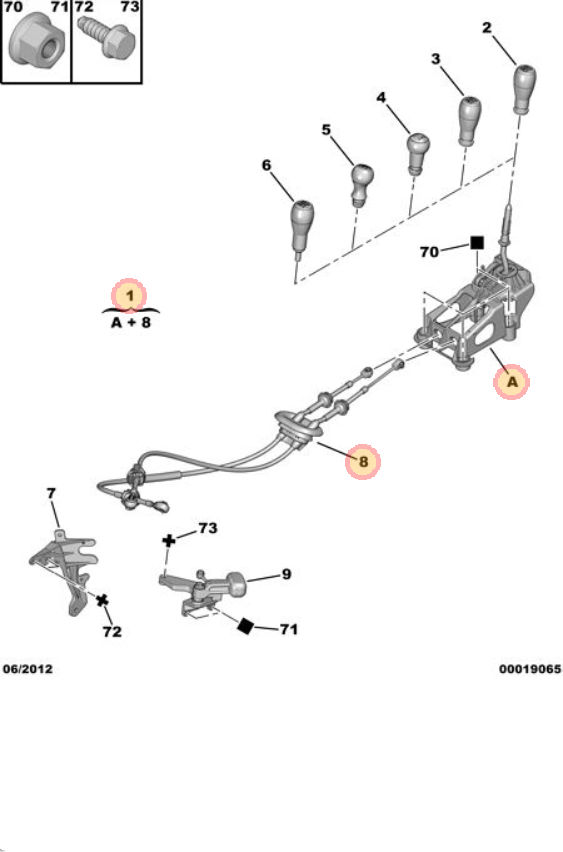 70 71 72 73

2
3
4
5
6
70
1
A + 8
A
8
7
73
9
72
71

06/2012
00019065