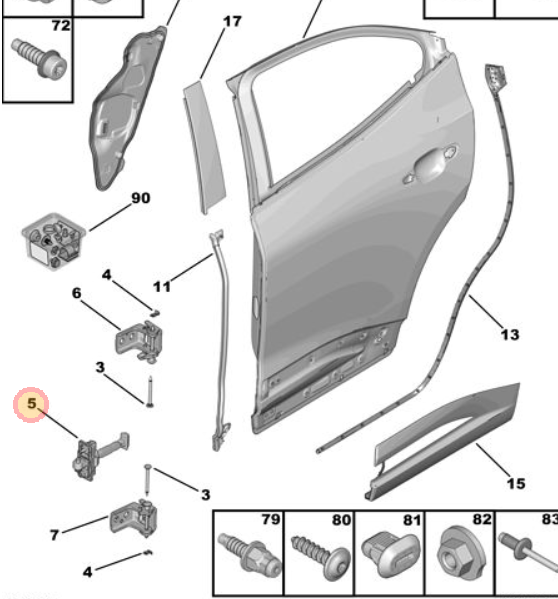 72
17
90
4
6
11
13
3
5
3
15
7
4
79
80
81
82
83