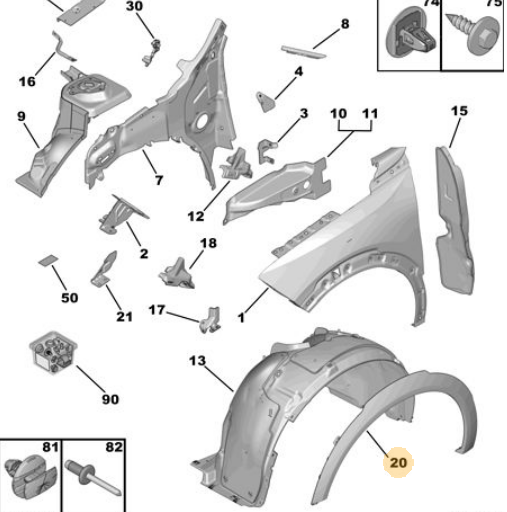 30
74
75
8
16
4
9
3
10
11
15
7
12
2
18
50
21
17
1
13
90
81
82
20