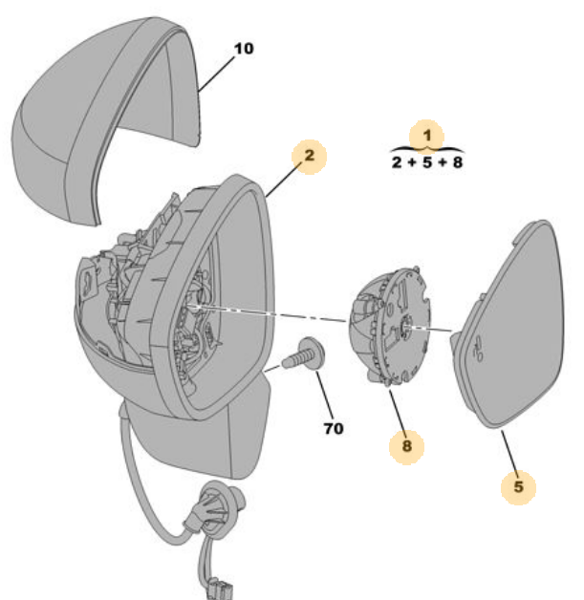 10

1
2 + 5 + 8

2

70

8

5