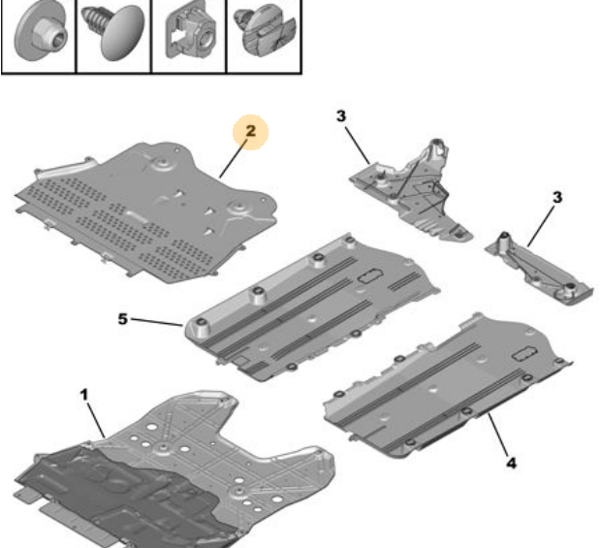 2
3
3
5
1
4