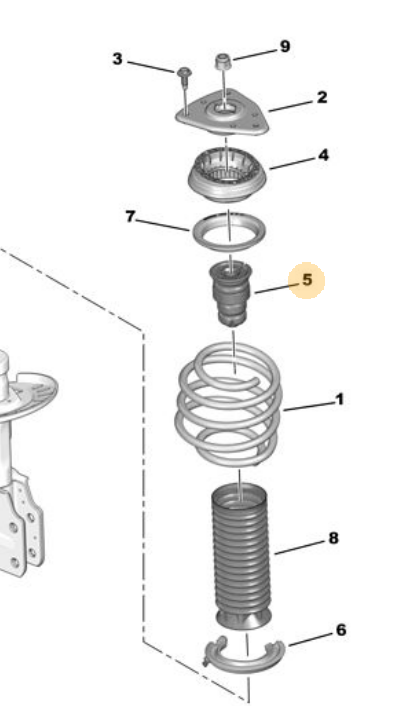 3
9
2
4
7
5
1
8
6