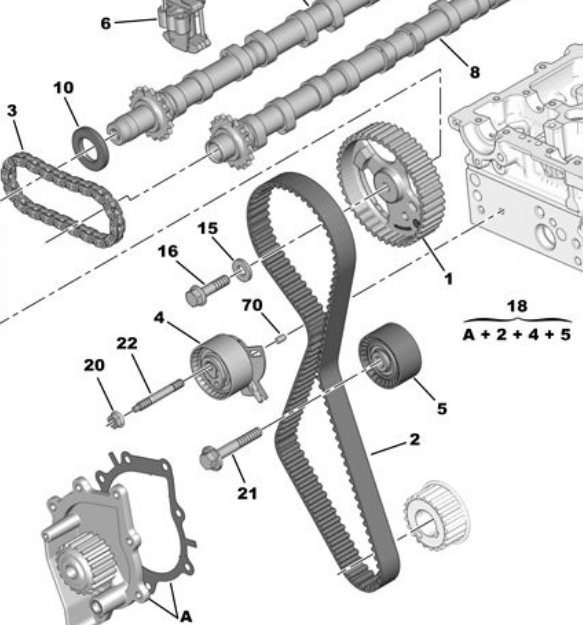 6
8
10
3
15
16
1
70
18
A + 2 + 4 + 5
4
22
20
5
2
21
A