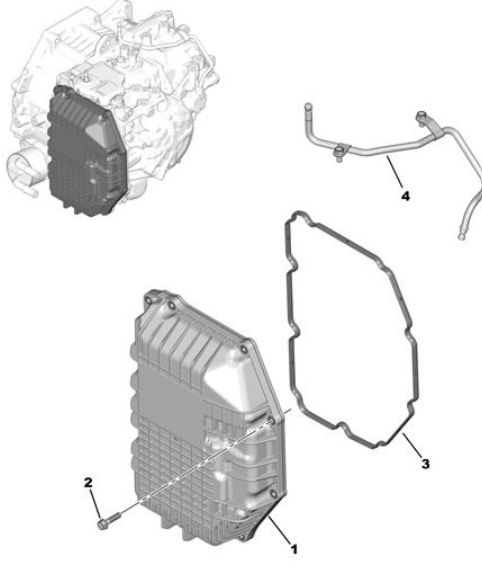 4

3

2

1