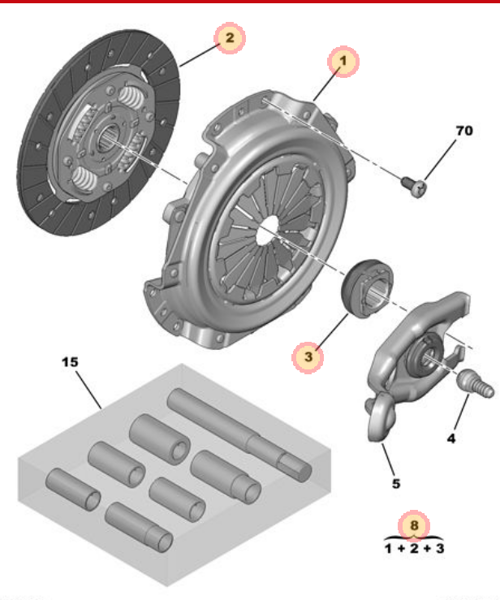 2
1
70
3
15
4
5
8
1 + 2 + 3