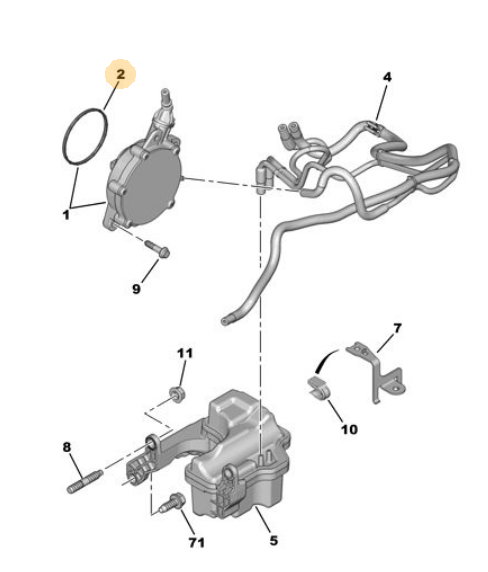 2
4
1
9
7
11
10
8
71
5