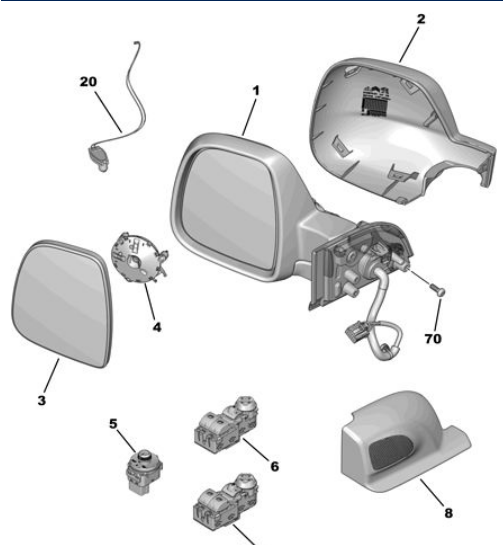 2
20
1
4
70
3
5
6
8