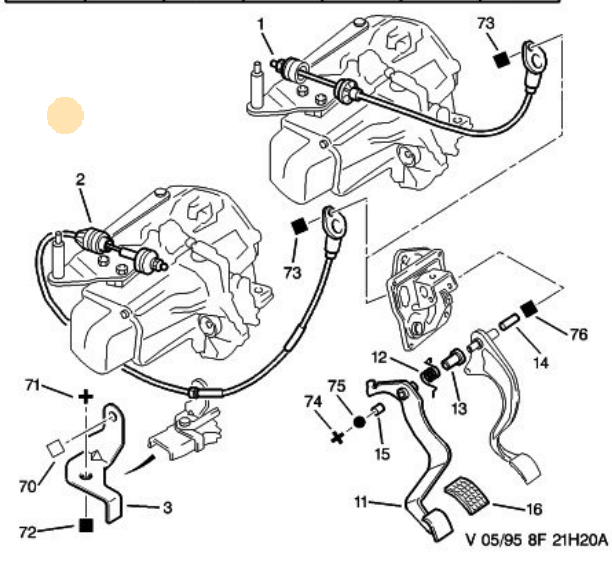 1
73
2
73
76
14
12
13
75
74
15
71
70
3
72
11
16
V 05/95 8F 21H20A