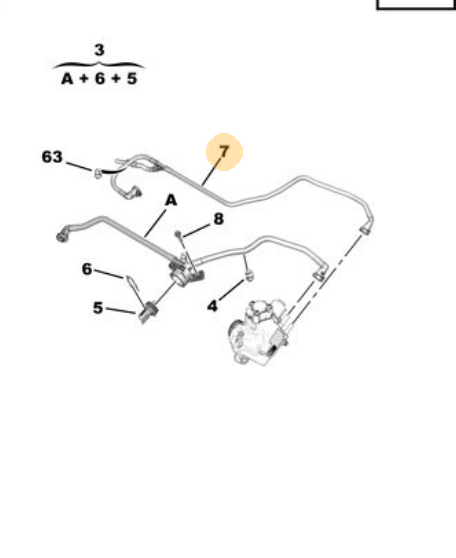 3
A + 6 + 5

63
7
A
8
6
5
4