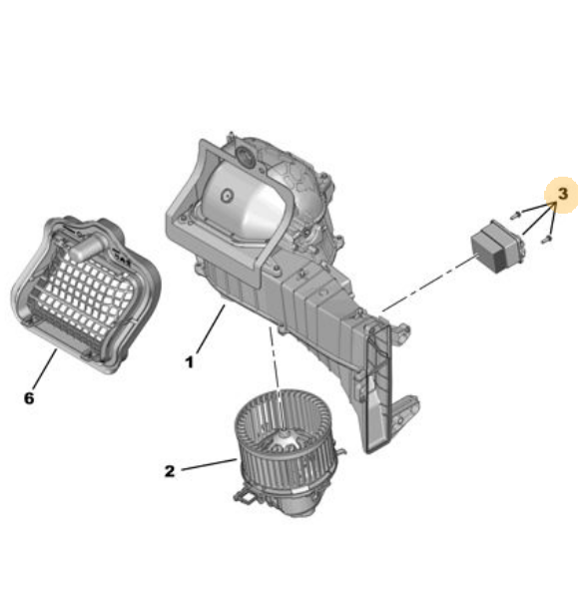 3

6

1

2