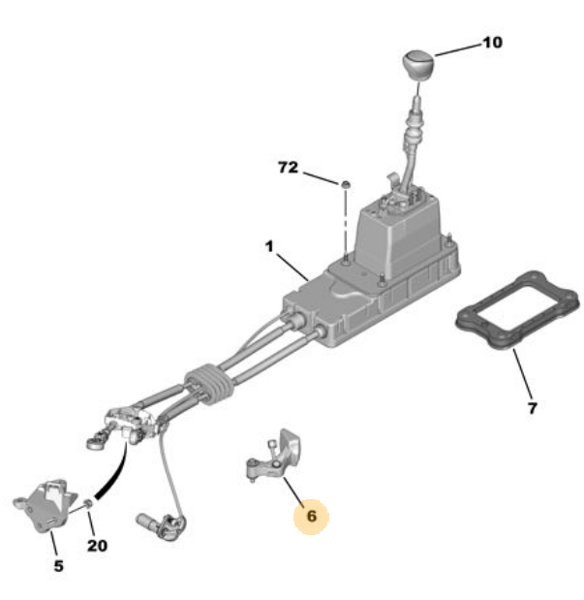 10
72
1
7
6
20
5