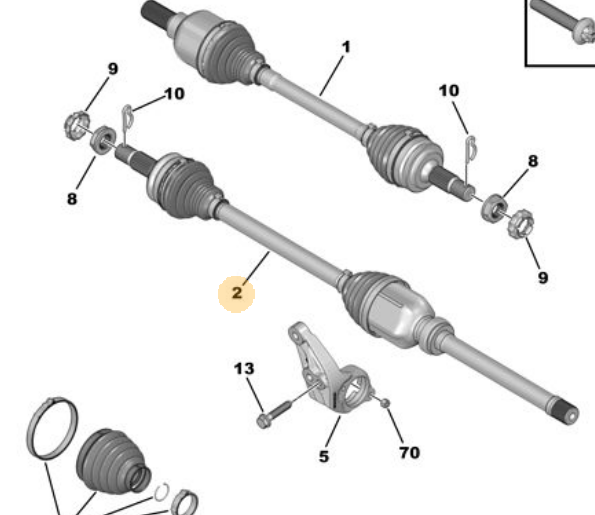 1
9
10
10
8
8
9
2
13
5
70