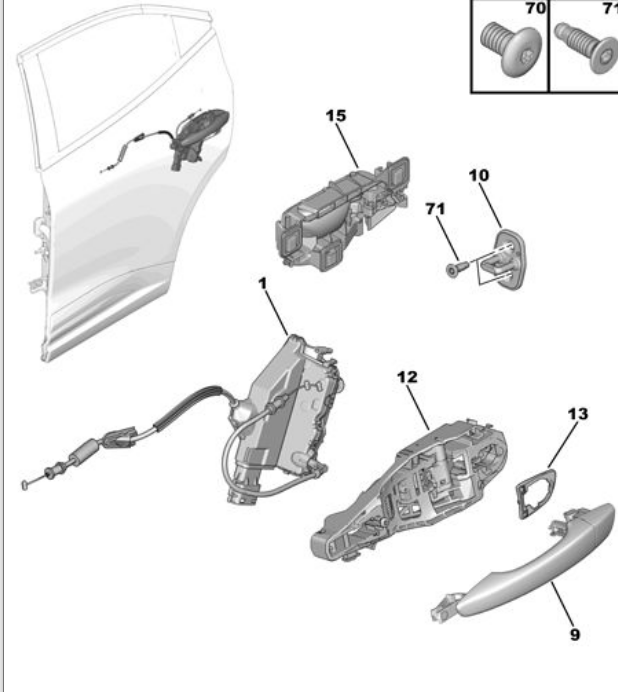 70
71
15
10
71
1
12
13
9