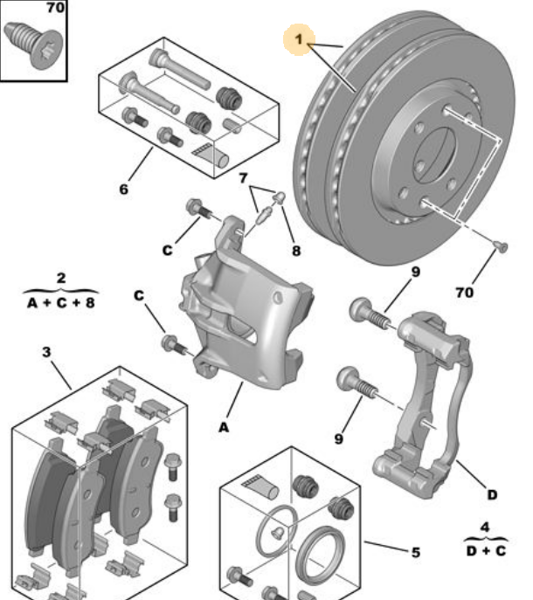 70

1

6

7

C

8

2
A + C + 8

C

9

70

3

A

9

D

5

4
D + C