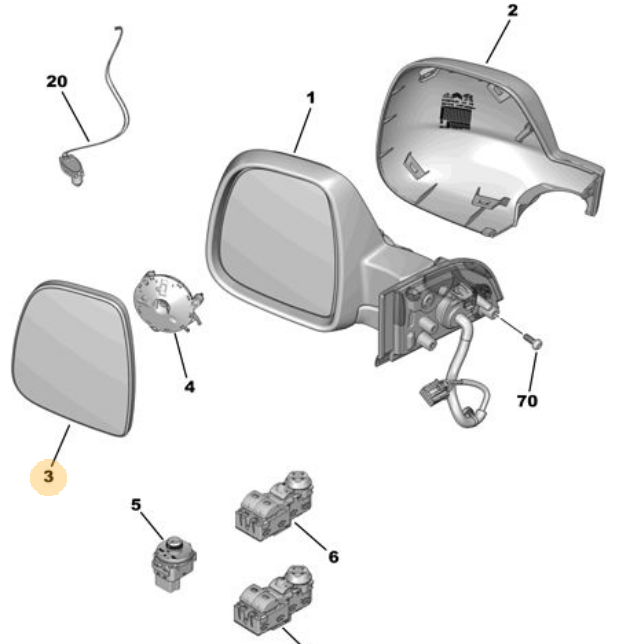 2
20
1
4
70
3
5
6