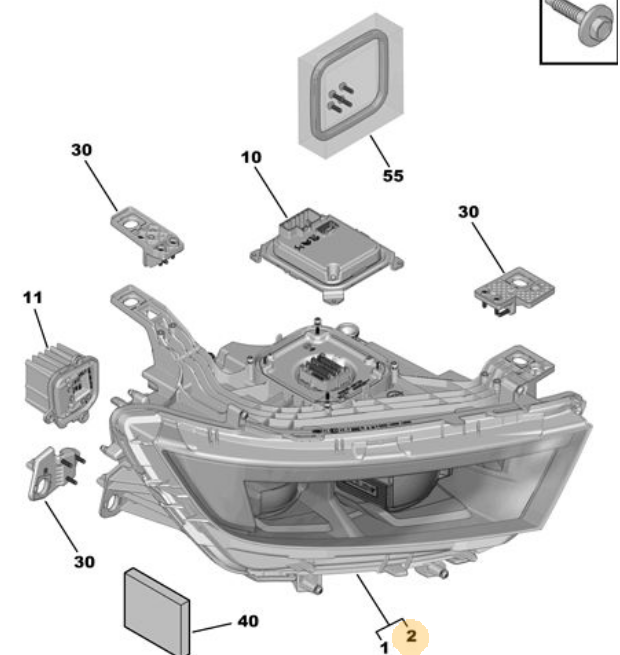 30
10
55
30
11
30
40
1
2