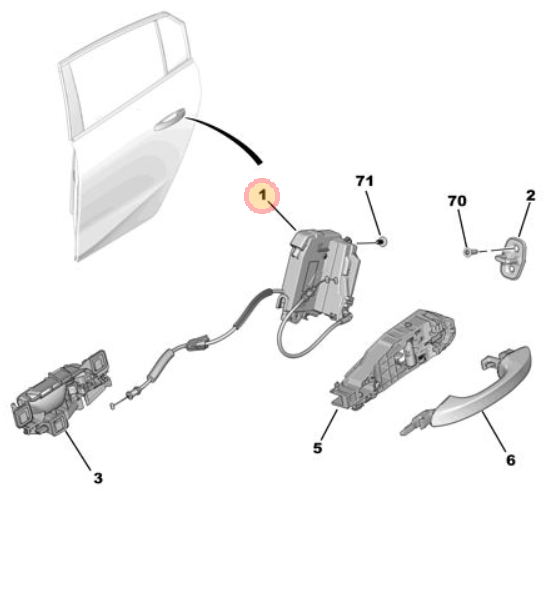 1
71
70
2
3
5
6