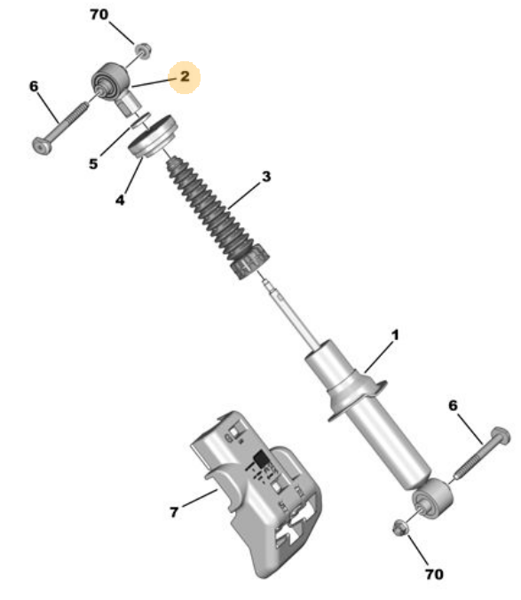 70
2
6
5
4
3
1
6
7
70