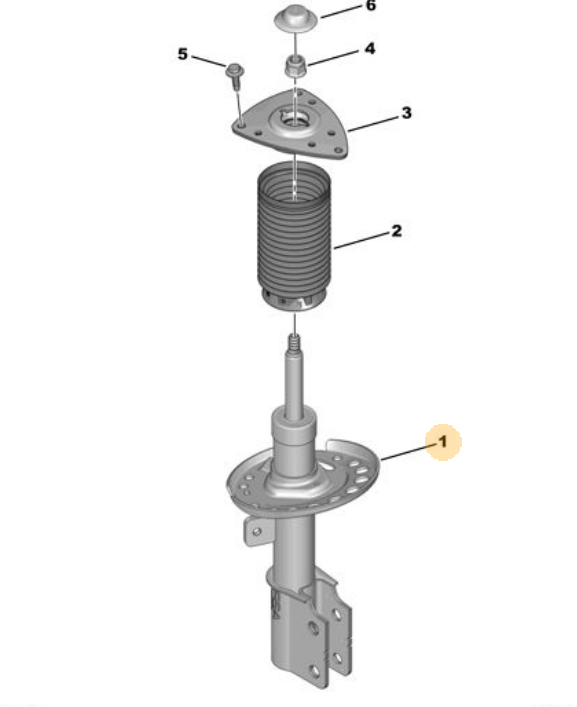 6
5
4
3
2
1