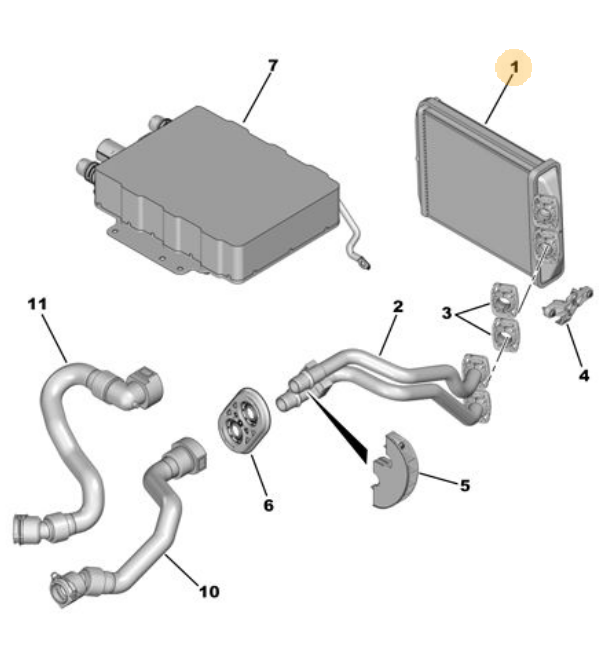 7
1
11
2
3
4
6
5
10