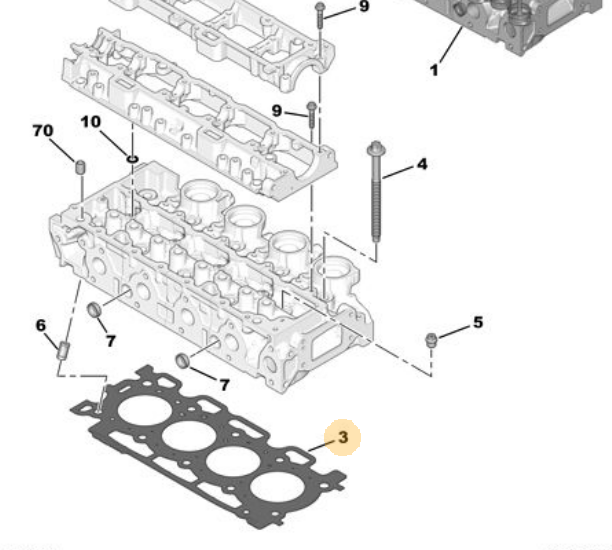 9
1
9
70
10
4
6
7
5
7
3