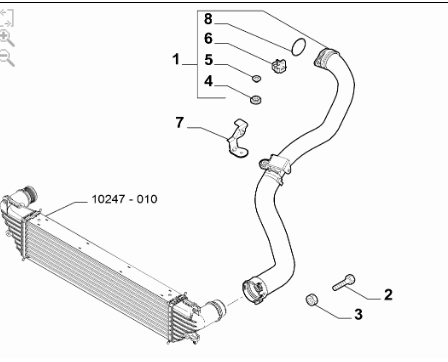 8
6
1
5
4
7
10247 - 010
2
3