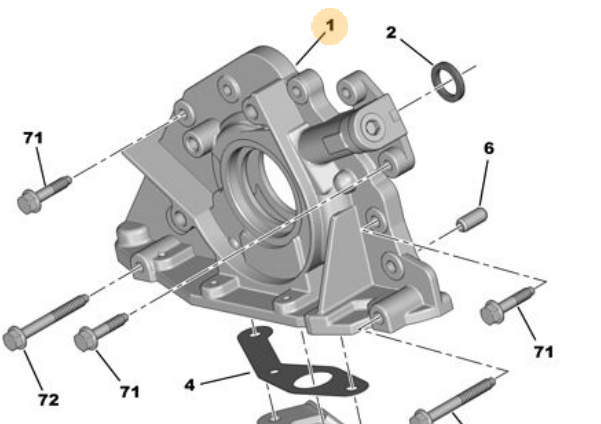 1
2
71
6
71
72
71
4