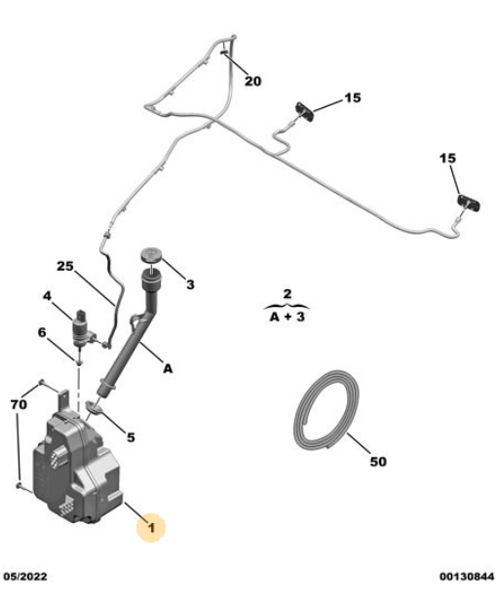 20
15
15
25
3
4
2
A + 3
6
A
70
5
50
1
05/2022
00130844