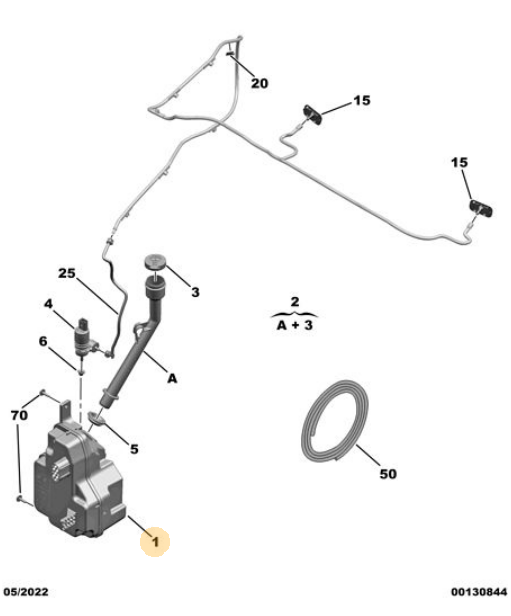 20
15
15
25
3
4
2
A + 3
6
A
70
5
50
1
05/2022
00130844